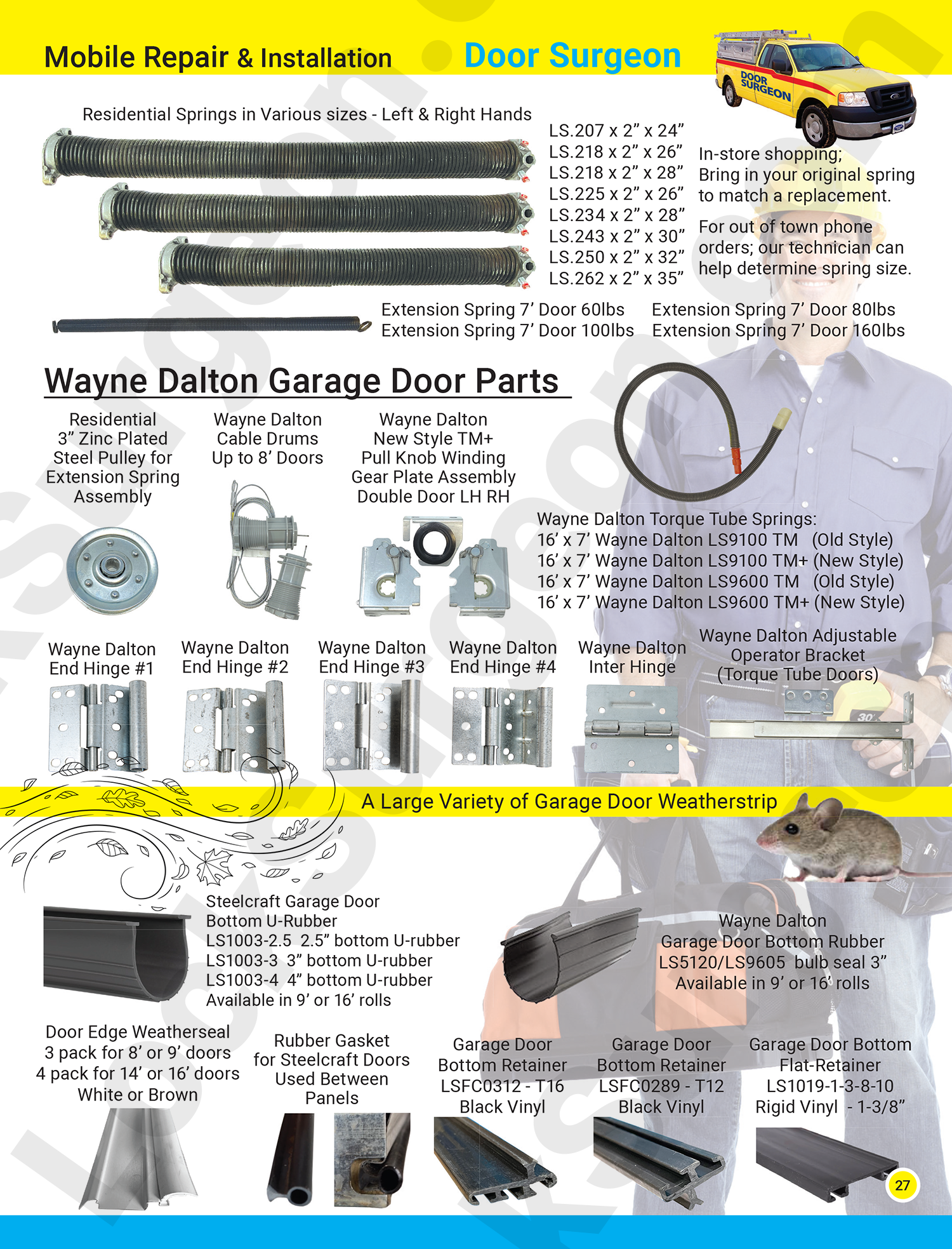 Mobile Repair & Installation Door Surgeon

DOOR SURGEON

Residential Springs in Various sizes - Left & Right Hands

LS.207 x 2” x 24”
LS.218 x 2” x 26”
LS.218 x 2” x 28”
LS.225 x 2” x 26”
LS.234 x 2” x 28”
LS.243 x 2” x 30”
LS.250 x 2” x 32”
LS.262 x 2” x 35”

In-store shopping; Bring in your original spring to match a replacement.

For out of town phone orders; our technician can help determine spring size.

Extension Spring 7’ Door 60lbs
Extension Spring 7’ Door 100lbs

Extension Spring 7’ Door 80lbs
Extension Spring 7’ Door 160lbs

Wayne Dalton Garage Door Parts

Residential 3” Zinc Plated Steel Pulley for Extension Spring Assembly

Wayne Dalton Cable Drums Up to 8’ Doors

Wayne Dalton New Style TM+ Pull Knob Winding Gear Plate Assembly Double Door LH RH

Wayne Dalton Torque Tube Springs:
16’ x 7’ Wayne Dalton LS9100 TM (Old Style)
16’ x 7’ Wayne Dalton LS9100 TM+ (New Style)
16’ x 7’ Wayne Dalton LS9600 TM (Old Style)
16’ x 7’ Wayne Dalton LS9600 TM+ (New Style)

Wayne Dalton End Hinge #1

Wayne Dalton End Hinge #2

Wayne Dalton End Hinge #3

Wayne Dalton End Hinge #4

Wayne Dalton Inter Hinge

Wayne Dalton Adjustable Operator Bracket (Torque Tube Doors)

A Large Variety of Garage Door Weatherstrip

Steelcraft Garage Door Bottom U-Rubber
LS1003-2.5 2.5” bottom U-rubber
LS1003-3 3” bottom U-rubber
LS1003-4 4” bottom U-rubber
Available in 9’ or 16’ rolls

Wayne Dalton Garage Door Bottom Rubber LS5120/LS9605 bulb seal 3”
Available in 9’ or 16’ rolls

Door Edge Weatherseal
3 pack for 8’ or 9’ doors
4 pack for 14’ or 16’ doors
White or Brown

Rubber Gasket for Steelcraft Doors Used Between Panels

Garage Door Bottom Retainer LSFC0312 - T16 Black Vinyl

Garage Door Bottom Retainer LSFC0289 - T12 Black Vinyl

Garage Door Bottom Flat-Retainer LS1019-1-3-8-10 Rigid Vinyl - 1-3/8”

27