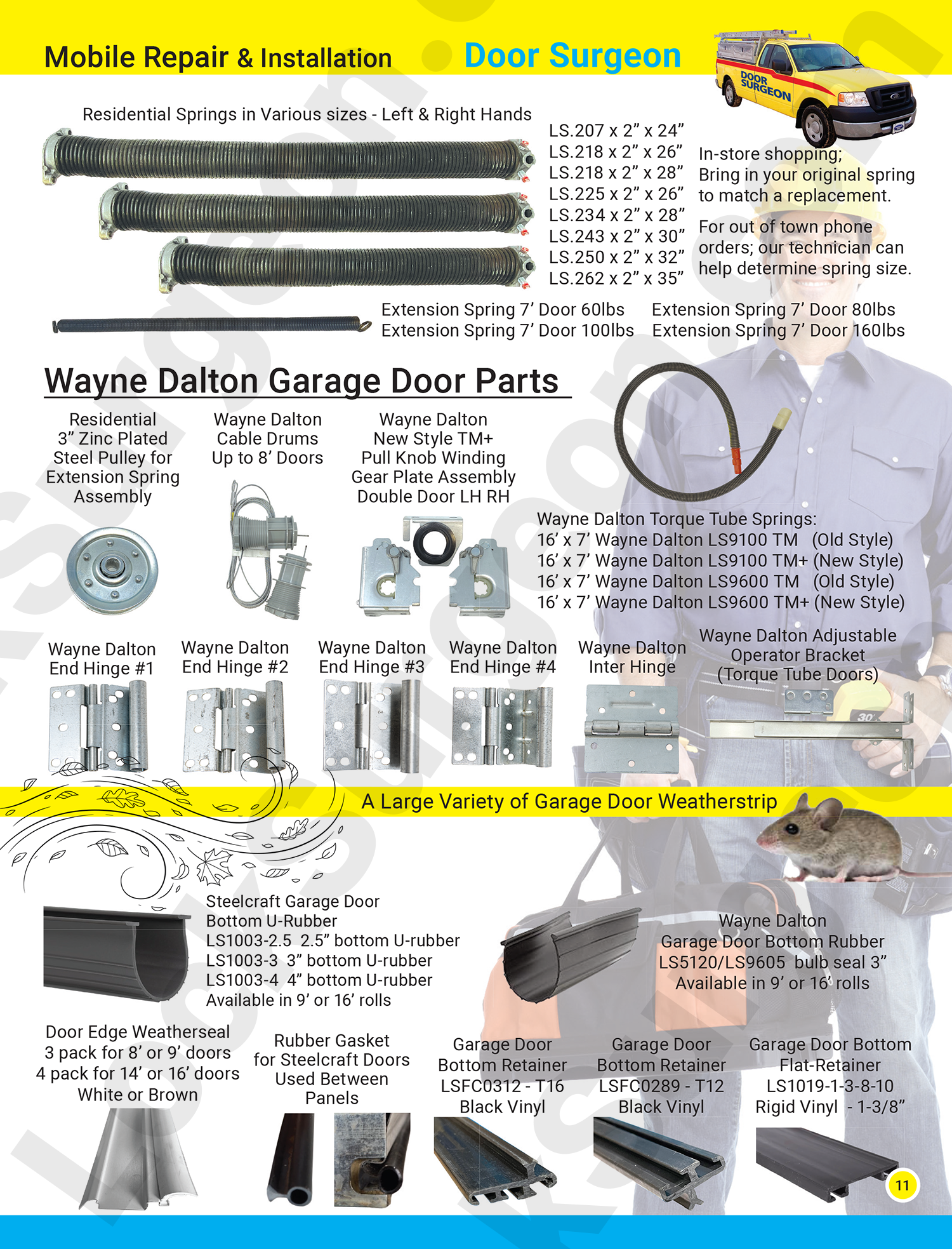 Mobile Repair & Installation Door Surgeon

DOOR SURGEON

Residential Springs in Various sizes - Left & Right Hands

LS.207 x 2” x 24”
LS.218 x 2” x 26”
LS.218 x 2” x 28”
LS.225 x 2” x 26”
LS.234 x 2” x 28”
LS.243 x 2” x 30”
LS.250 x 2” x 32”
LS.262 x 2” x 35”

In-store shopping; Bring in your original spring to match a replacement.

For out of town phone orders; our technician can help determine spring size.

Extension Spring 7’ Door 60lbs
Extension Spring 7’ Door 100lbs
Extension Spring 7’ Door 80lbs
Extension Spring 7’ Door 160lbs

Wayne Dalton Garage Door Parts

Residential 3” Zinc Plated Steel Pulley for Extension Spring Assembly

Wayne Dalton Cable Drums Up to 8’ Doors

Wayne Dalton New Style TM+ Pull Knob Winding Gear Plate Assembly Double Door LH RH

Wayne Dalton Torque Tube Springs:
16’ x 7’ Wayne Dalton LS9100 TM (Old Style)
16’ x 7’ Wayne Dalton LS9100 TM+ (New Style)
16’ x 7’ Wayne Dalton LS9600 TM (Old Style)
16’ x 7’ Wayne Dalton LS9600 TM+ (New Style)

Wayne Dalton End Hinge #1

Wayne Dalton End Hinge #2

Wayne Dalton End Hinge #3

Wayne Dalton End Hinge #4

Wayne Dalton Inter Hinge

Wayne Dalton Adjustable Operator Bracket (Torque Tube Doors)

A Large Variety of Garage Door Weatherstrip

Steelcraft Garage Door Bottom U-Rubber
LS1003-2.5 2.5” bottom U-rubber
LS1003-3 3” bottom U-rubber
LS1003-4 4” bottom U-rubber
Available in 9’ or 16’ rolls

Wayne Dalton Garage Door Bottom Rubber
LS5120/LS9605 bulb seal 3”
Available in 9’ or 16’ rolls

Door Edge Weatherseal
3 pack for 8’ or 9’ doors
4 pack for 14’ or 16’ doors
White or Brown

Rubber Gasket for Steelcraft Doors Used Between Panels

Garage Door Bottom Retainer LSFC0312 - T16 Black Vinyl

Garage Door Bottom Retainer LSFC0289 - T12 Black Vinyl

Garage Door Bottom Flat-Retainer LS1019-1-3-8-10 Rigid Vinyl - 1-3/8”

11